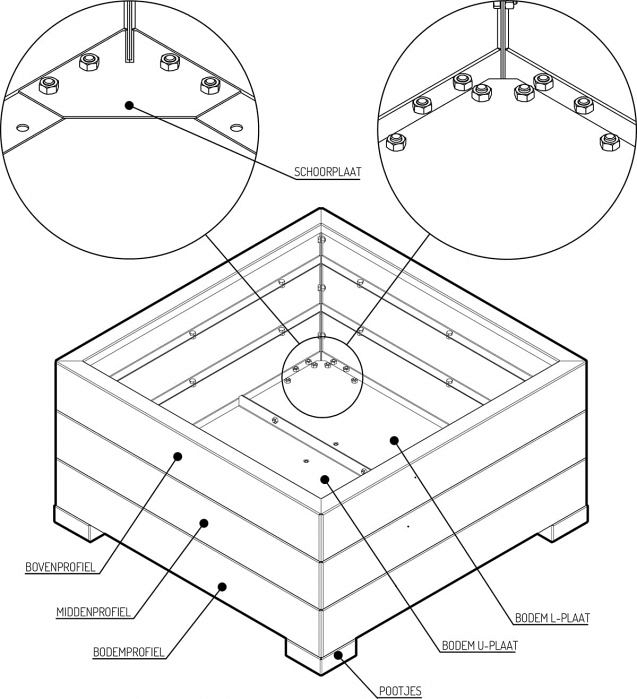 SCHOORPLAAT

BOVENPROFIEL

MIDDENPROFIEL

BODEMPROFIEL

BODEM L-PLAAT

BODEM U-PLAAT

POOTJES